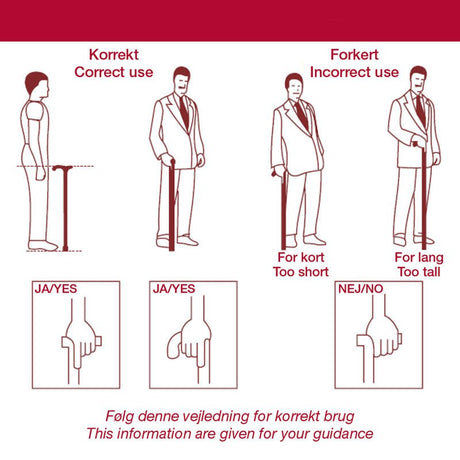 Korrekt
Correct use

Forkert
Incorrect use

For kort
Too short

For lang
Too tall

JA/YES

JA/YES

NEJ/NO

Følg denne vejledning for korrekt brug
This information are given for your guidance